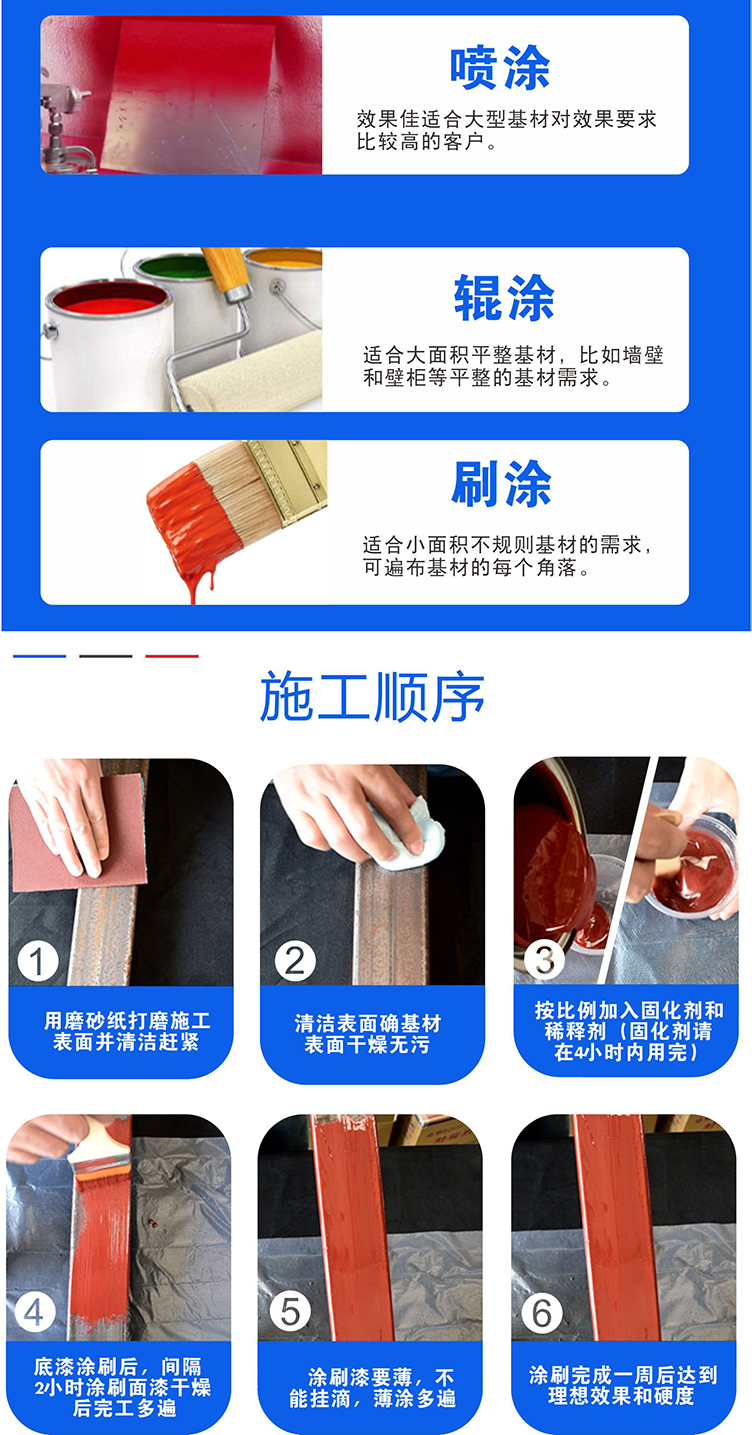 喷涂

效果佳适合大型基材对效果要求比较高的客户。

辊涂

适合大面积平整基材，比如墙壁和壁柜等平整的基材需求。

刷涂

适合小面积不规则基材的需求，可遍布基材的每个角落。

施工顺序

1
用磨砂纸打磨施工表面并清洁赶紧

2
清洁表面确基材表面干燥无污

3
按比例加入固化剂和稀释剂（固化剂请在4小时内用完）

4
底漆涂刷后，间隔2小时涂刷面漆干燥后完工多遍

5
涂刷漆要薄，不能挂滴，薄涂多遍

6
涂刷完成一周后达到理想效果和硬度